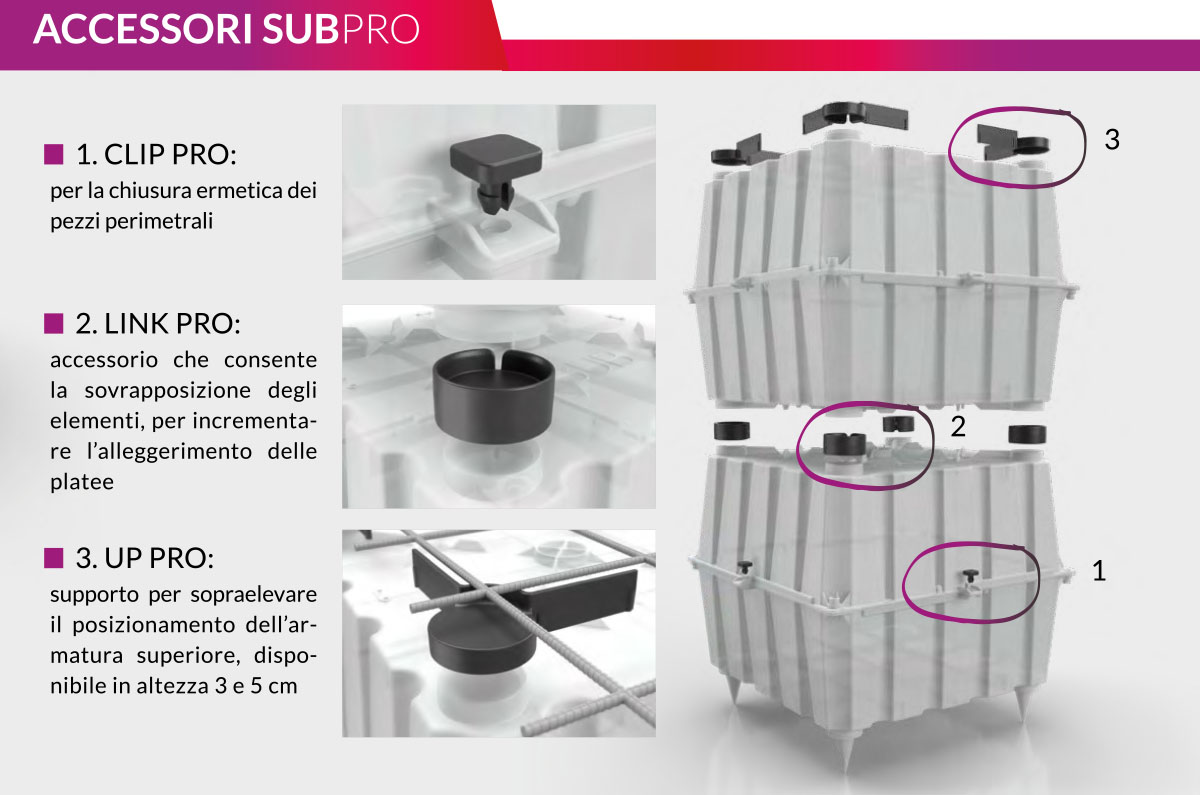 ACCESSORI SUBPRO

1. CLIP PRO:
per la chiusura ermetica dei pezzi perimetrali

2. LINK PRO:
accessorio che consente la sovrapposizione degli elementi, per incrementare l'alleggerimento delle platee

3. UP PRO:
supporto per sopraelevare il posizionamento dell'armatura superiore, disponibile in altezza 3 e 5 cm

3

2

1